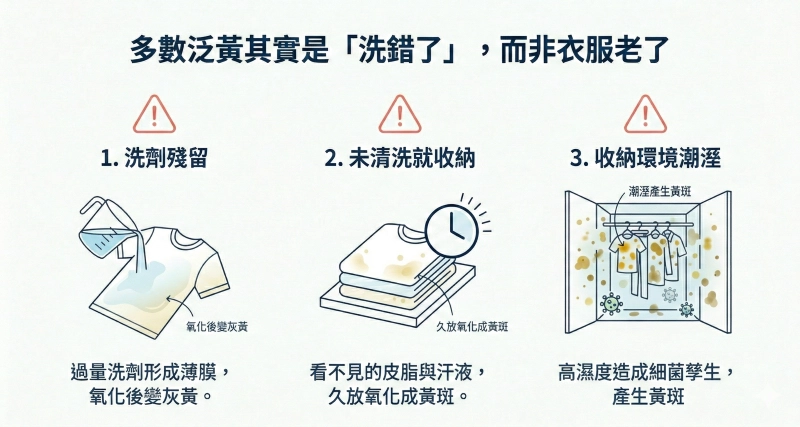 多數泛黃其實是「洗錯了」，而非衣服老了

1. 洗劑殘留

氧化後變灰黃

過量洗劑形成薄膜，氧化後變灰黃。

2. 未清洗就收納

久放氧化成黃斑

看不見的皮脂與汗液，久放氧化成黃斑。

3. 收納環境潮溼

潮溼產生黃斑

高濕度造成細菌孳生，產生黃斑