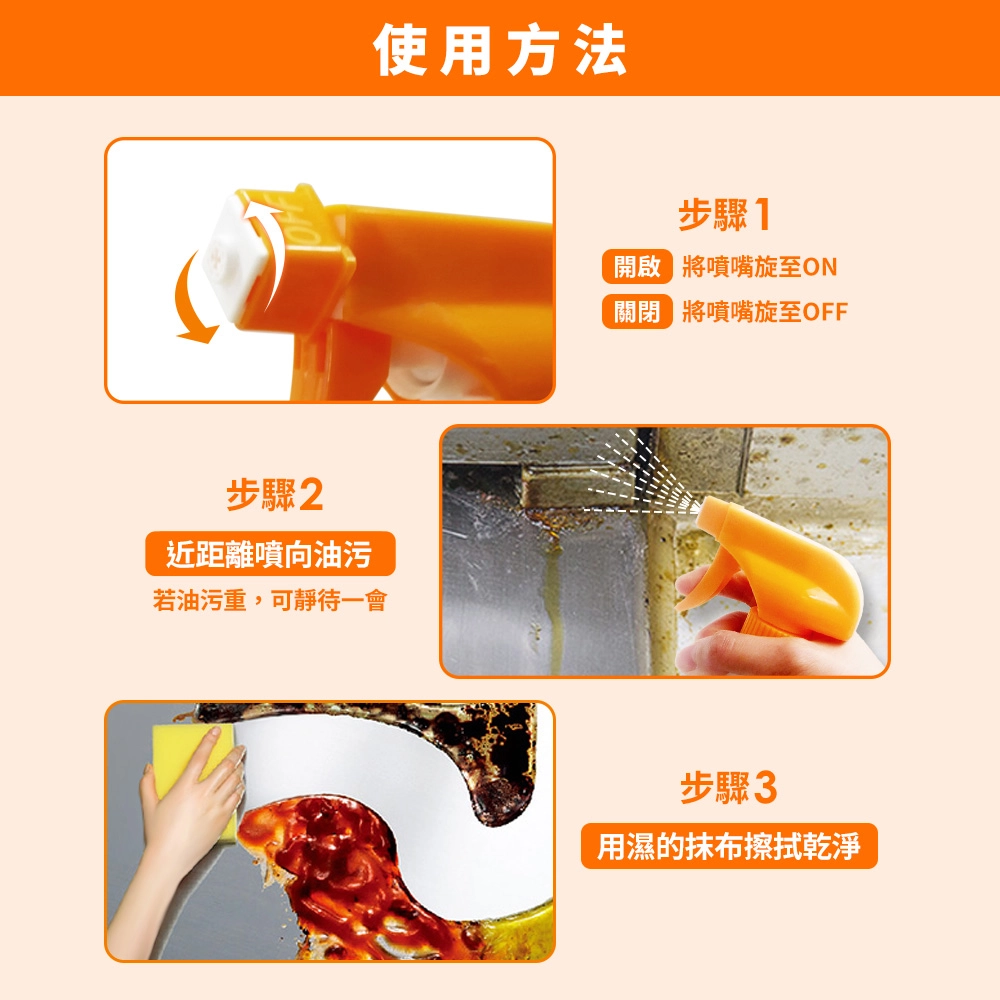 使用方法

OFF

步驟1
開啟 將噴嘴旋至ON
關閉 將噴嘴旋至OFF

步驟2
近距離噴向油污
若油污重，可靜待一會

步驟3
用濕的抹布擦拭乾淨